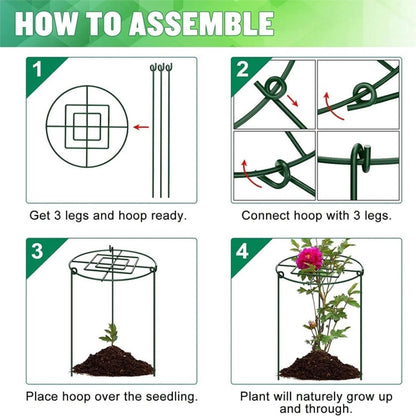 HOW TO ASSEMBLE

1

Get 3 legs and hoop ready.

2

Connect hoop with 3 legs.

3

Place hoop over the seedling.

4

Plant will naturely grow up and through.