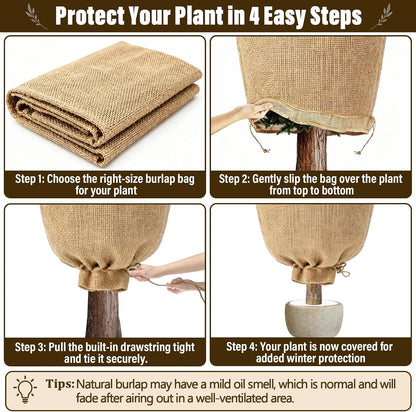 Protect Your Plant in 4 Easy Steps

Step 1: Choose the right-size burlap bag for your plant

Step 2: Gently slip the bag over the plant from top to bottom

Step 3: Pull the built-in drawstring tight and tie it securely.

Step 4: Your plant is now covered for added winter protection

Tips: Natural burlap may have a mild oil smell, which is normal and will fade after airing out in a well-ventilated area.