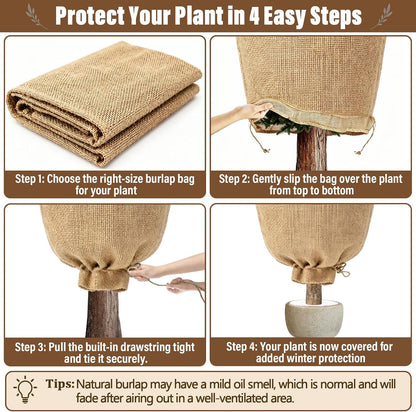 Protect Your Plant in 4 Easy Steps

Step 1: Choose the right-size burlap bag for your plant

Step 2: Gently slip the bag over the plant from top to bottom

Step 3: Pull the built-in drawstring tight and tie it securely.

Step 4: Your plant is now covered for added winter protection

Tips: Natural burlap may have a mild oil smell, which is normal and will fade after airing out in a well-ventilated area.