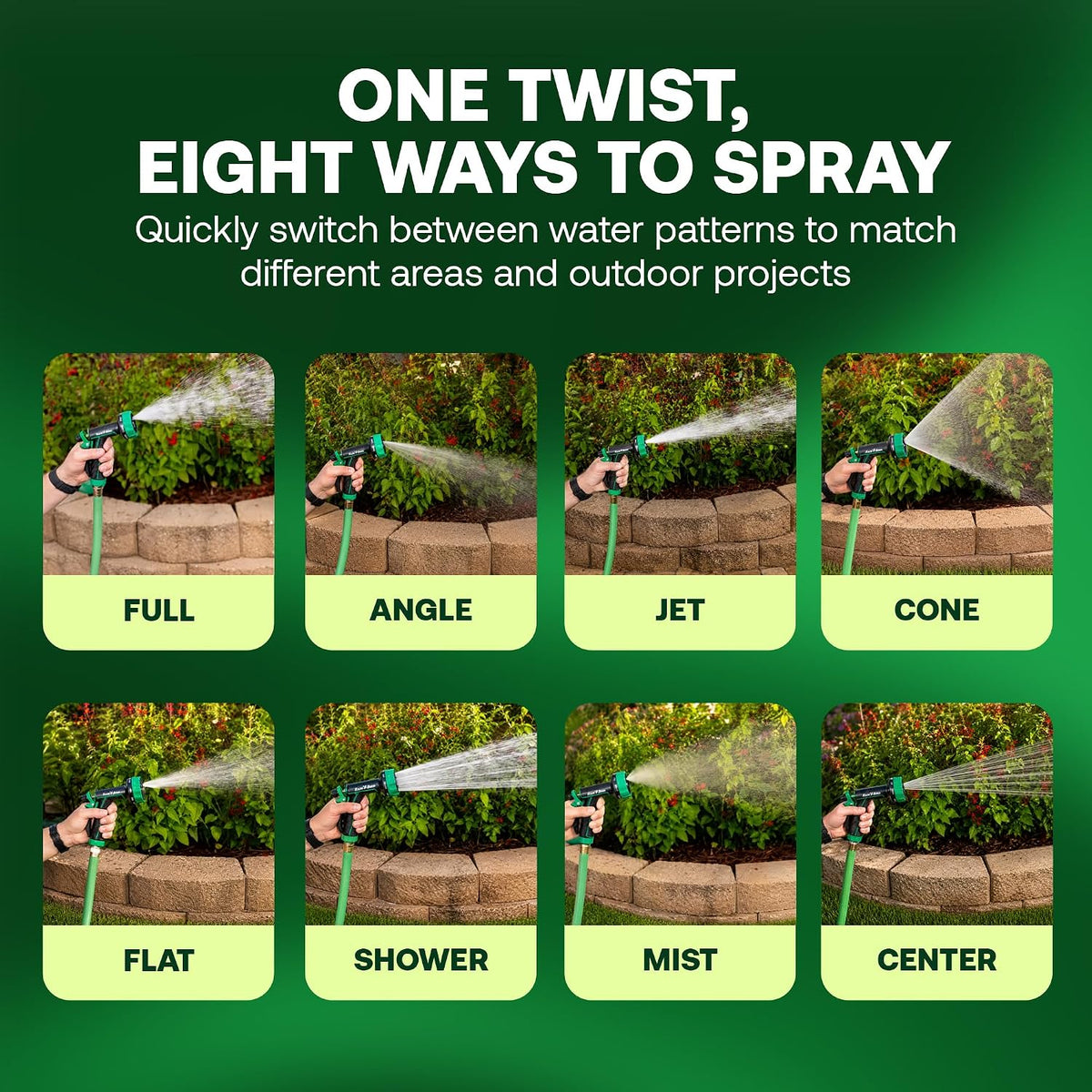 ONE TWIST,
EIGHT WAYS TO SPRAY

Quickly switch between water patterns to match different areas and outdoor projects

FULL

ANGLE

JET

CONE

FLAT

SHOWER

MIST

CENTER