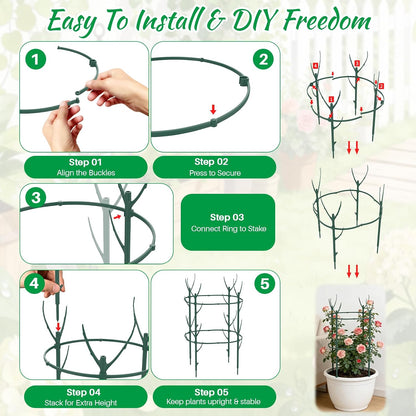 Easy To Install & DIY Freedom

1

2

Step 01
Align the Buckles

Step 02
Press to Secure

3

Step 03
Connect Ring to Stake

4

5

Step 04
Stack for Extra Height

Step 05
Keep plants upright & stable

4 3 2 1