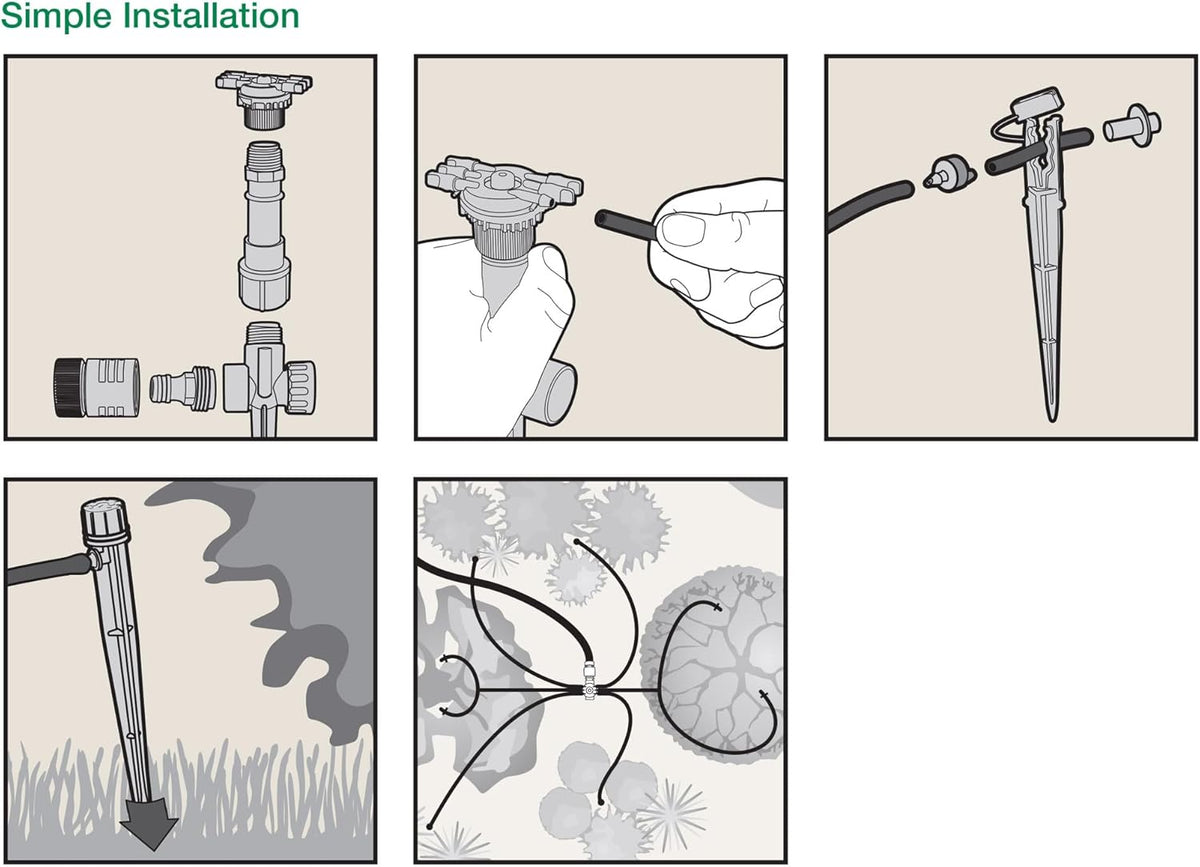 Simple Installation