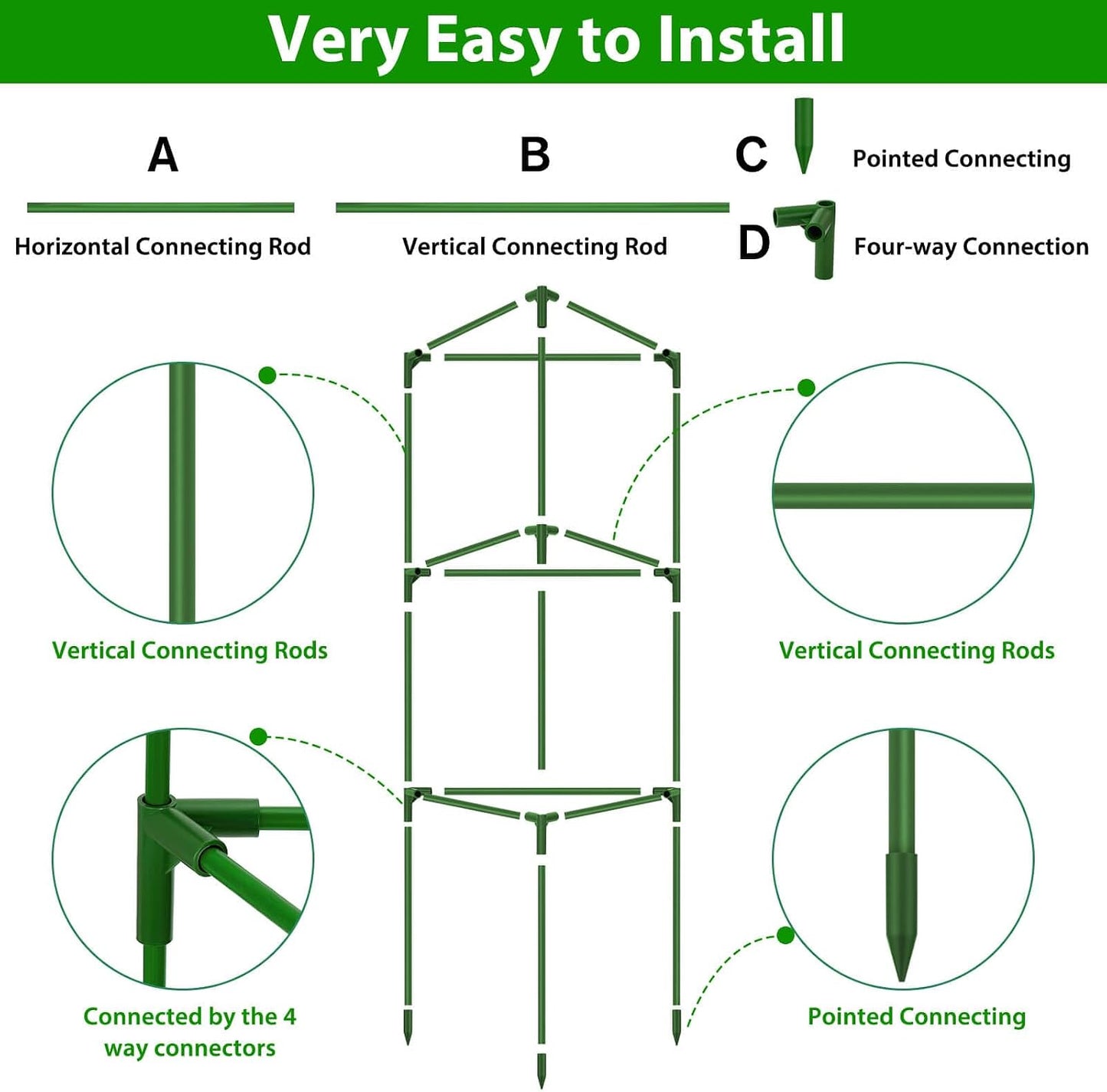 Very Easy to Install

A

Horizontal Connecting Rod

B

Vertical Connecting Rod

C

Pointed Connecting

D

Four-way Connection

Vertical Connecting Rods

Vertical Connecting Rods

Connected by the 4 way connectors

Pointed Connecting