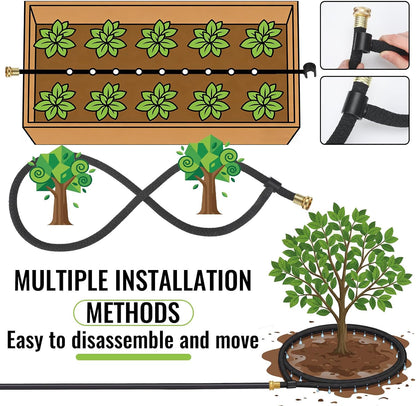 MULTIPLE INSTALLATION

METHODS

Easy to disassemble and move