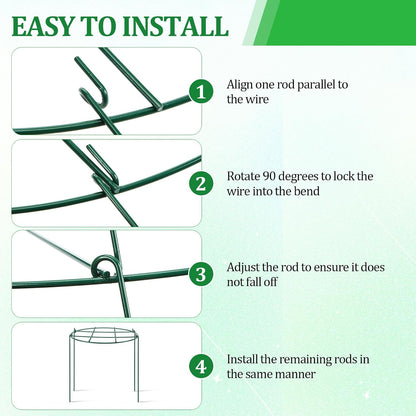 EASY TO INSTALL

1 Align one rod parallel to the wire

2 Rotate 90 degrees to lock the wire into the bend

3 Adjust the rod to ensure it does not fall off

4 Install the remaining rods in the same manner