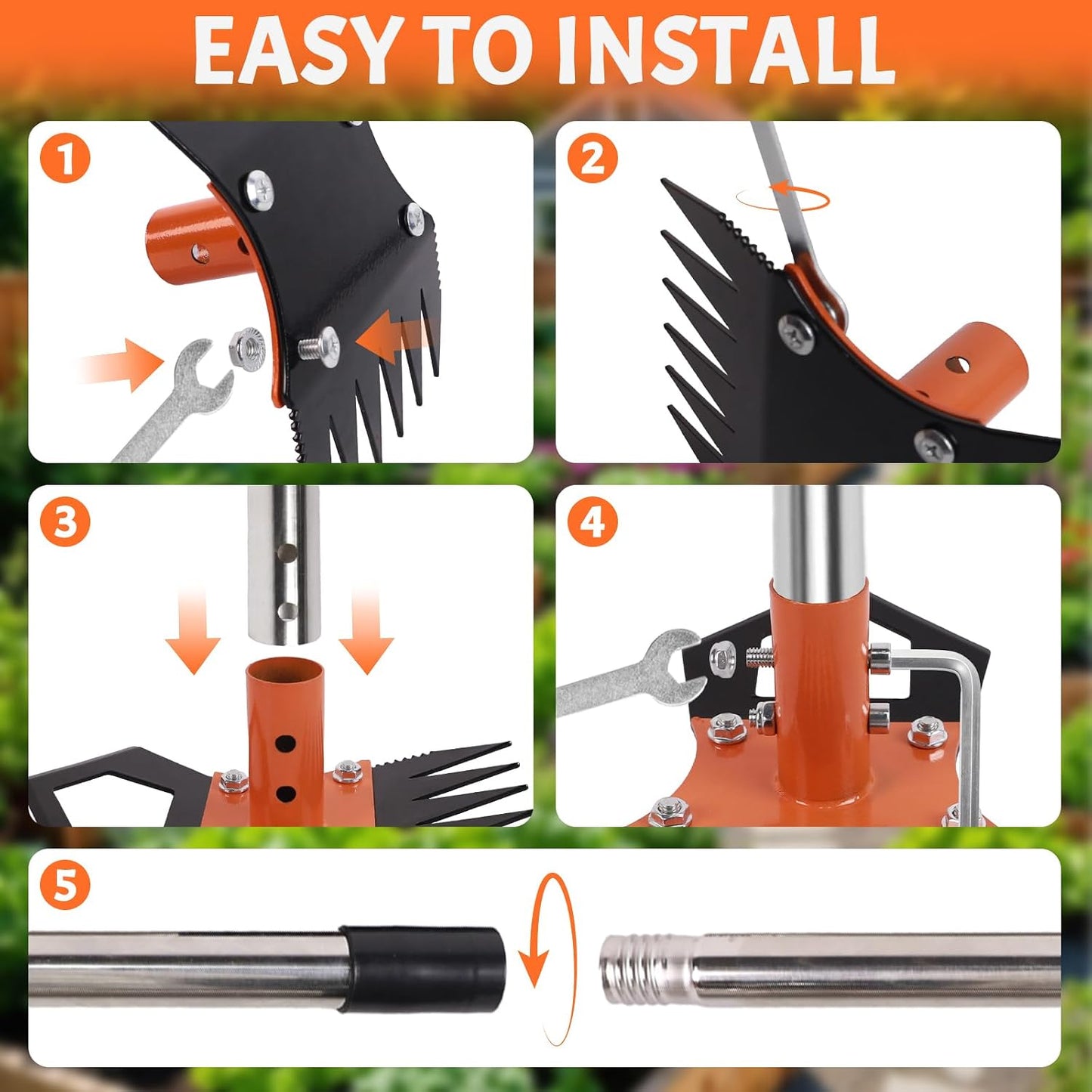 EASY TO INSTALL

1

2

3

4

5