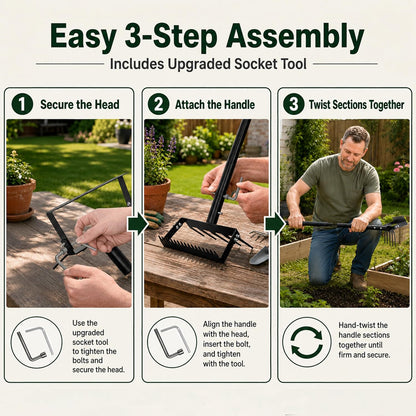 Easy 3-Step Assembly

Includes Upgraded Socket Tool

1 Secure the Head

Use the upgraded socket tool to tighten the bolts and secure the head.

2 Attach the Handle

Align the handle with the head, insert the bolt, and tighten with the tool.

3 Twist Sections Together

Hand-twist the handle sections together until firm and secure.