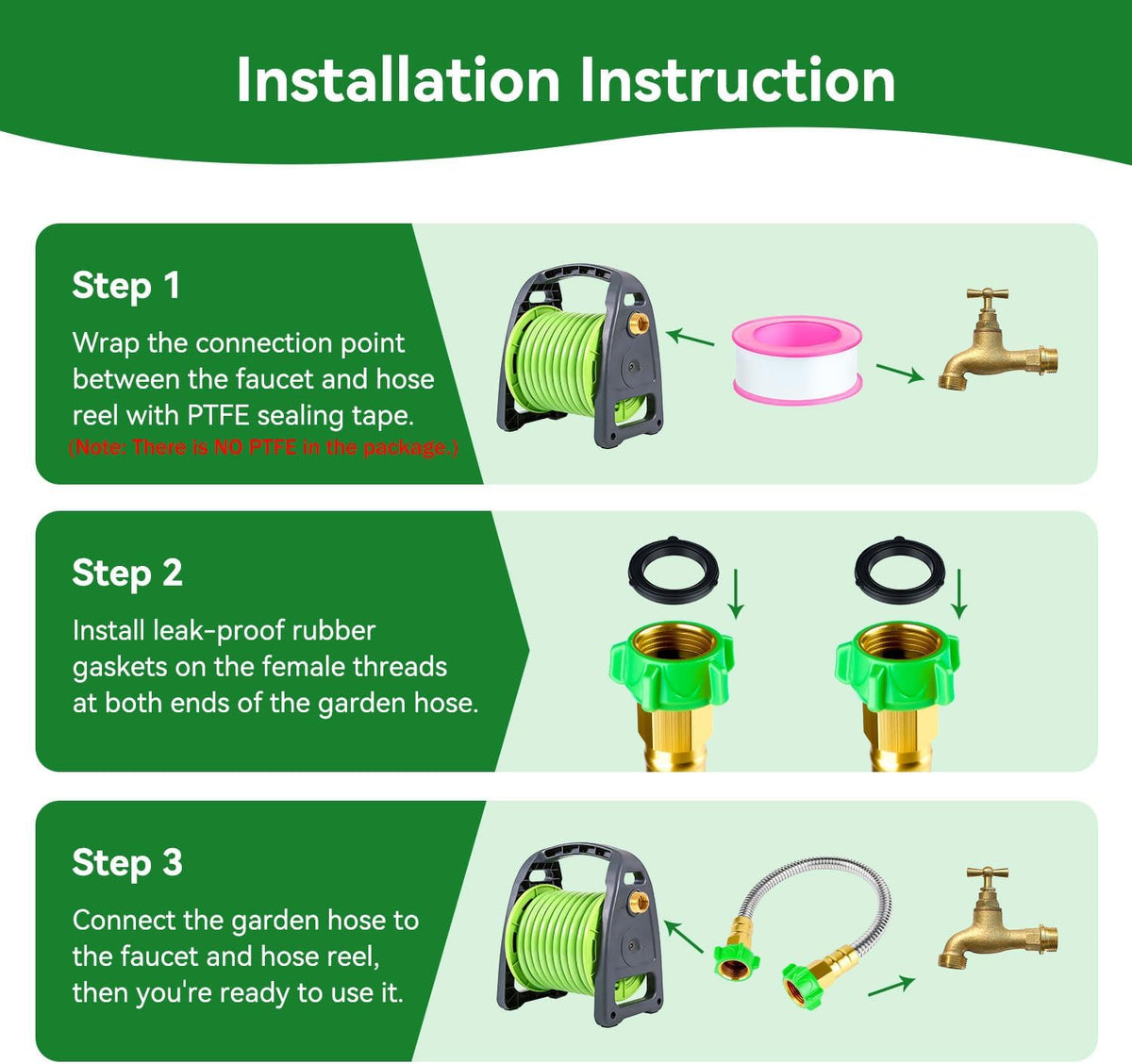 Installation Instruction

Step 1

Wrap the connection point between the faucet and hose reel with PTFE sealing tape.
(Note: There is NO PTFE in the package.)

Step 2

Install leak-proof rubber gaskets on the female threads at both ends of the garden hose.

Step 3

Connect the garden hose to the faucet and hose reel, then you're ready to use it.