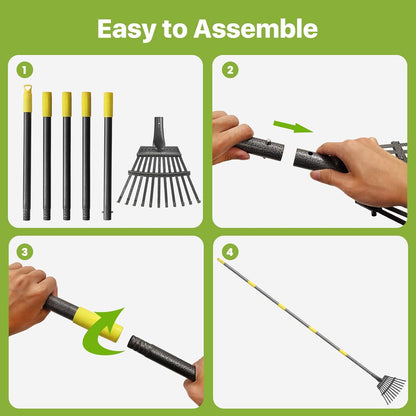 Easy to Assemble

1

2

3

4