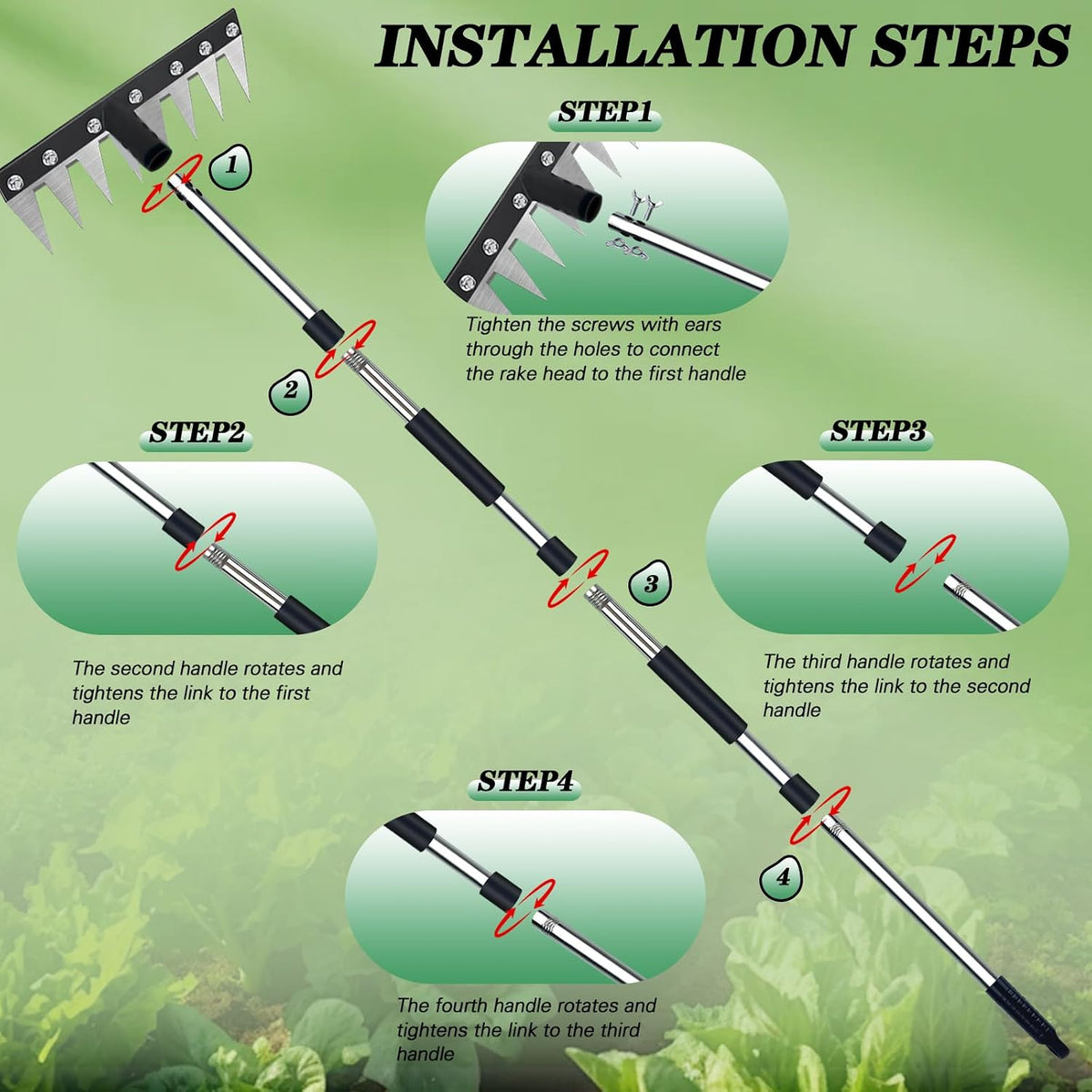 INSTALLATION STEPS

1

STEP1

Tighten the screws with ears through the holes to connect the rake head to the first handle

2

STEP2

The second handle rotates and tightens the link to the first handle

3

STEP3

The third handle rotates and tightens the link to the second handle

STEP4

The fourth handle rotates and tightens the link to the third handle

4