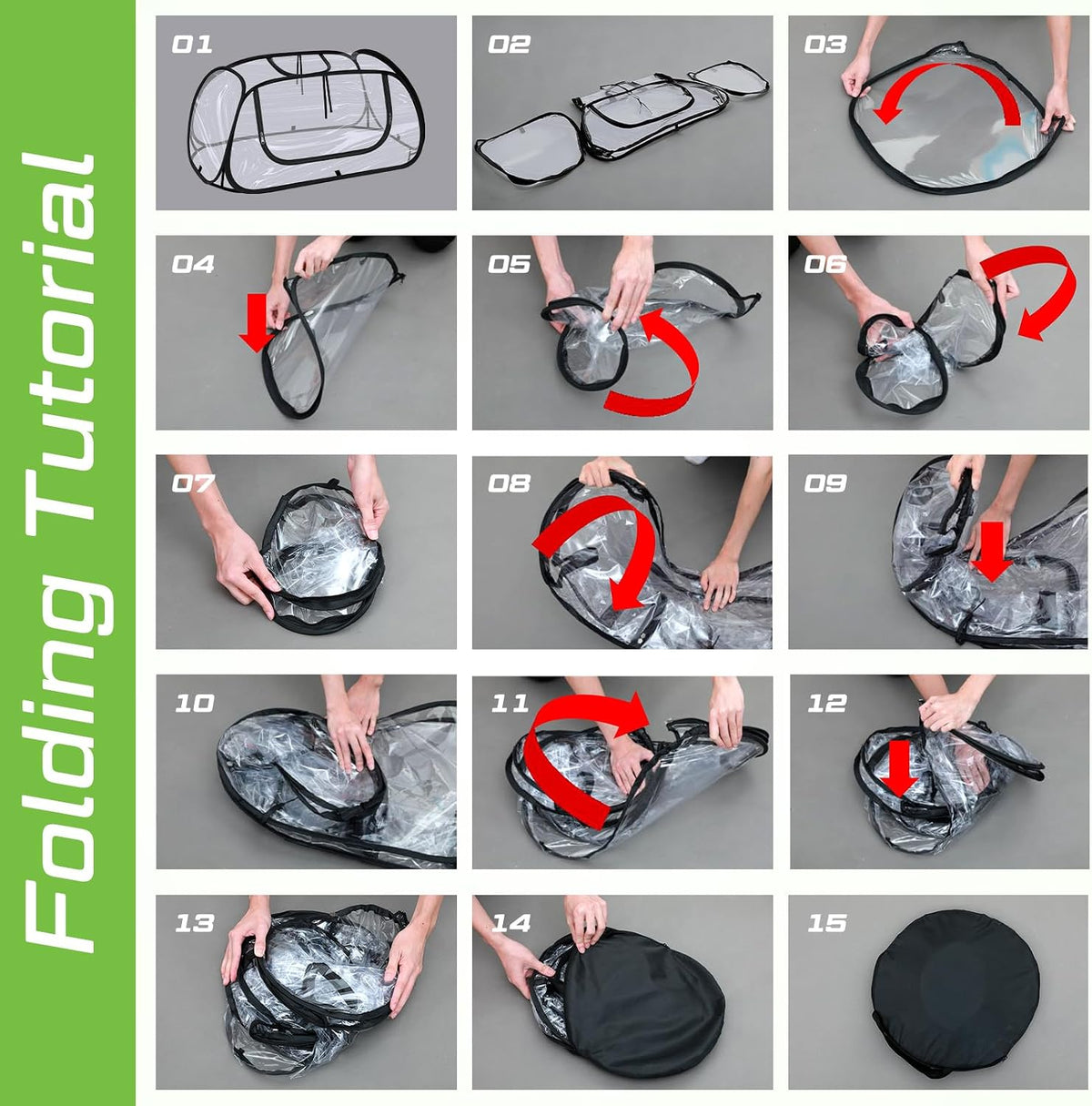 Folding Tutorial

01

02

03

04

05

06

07

08

09

10

11

12

13

14

15