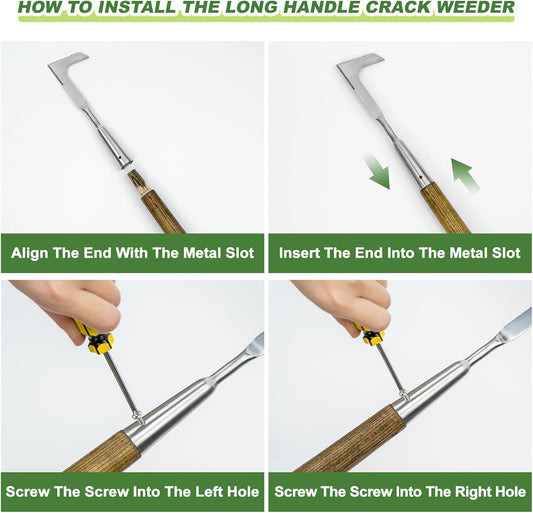 HOW TO INSTALL THE LONG HANDLE CRACK WEEDER

Align The End With The Metal Slot

Insert The End Into The Metal Slot

Screw The Screw Into The Left Hole

Screw The Screw Into The Right Hole