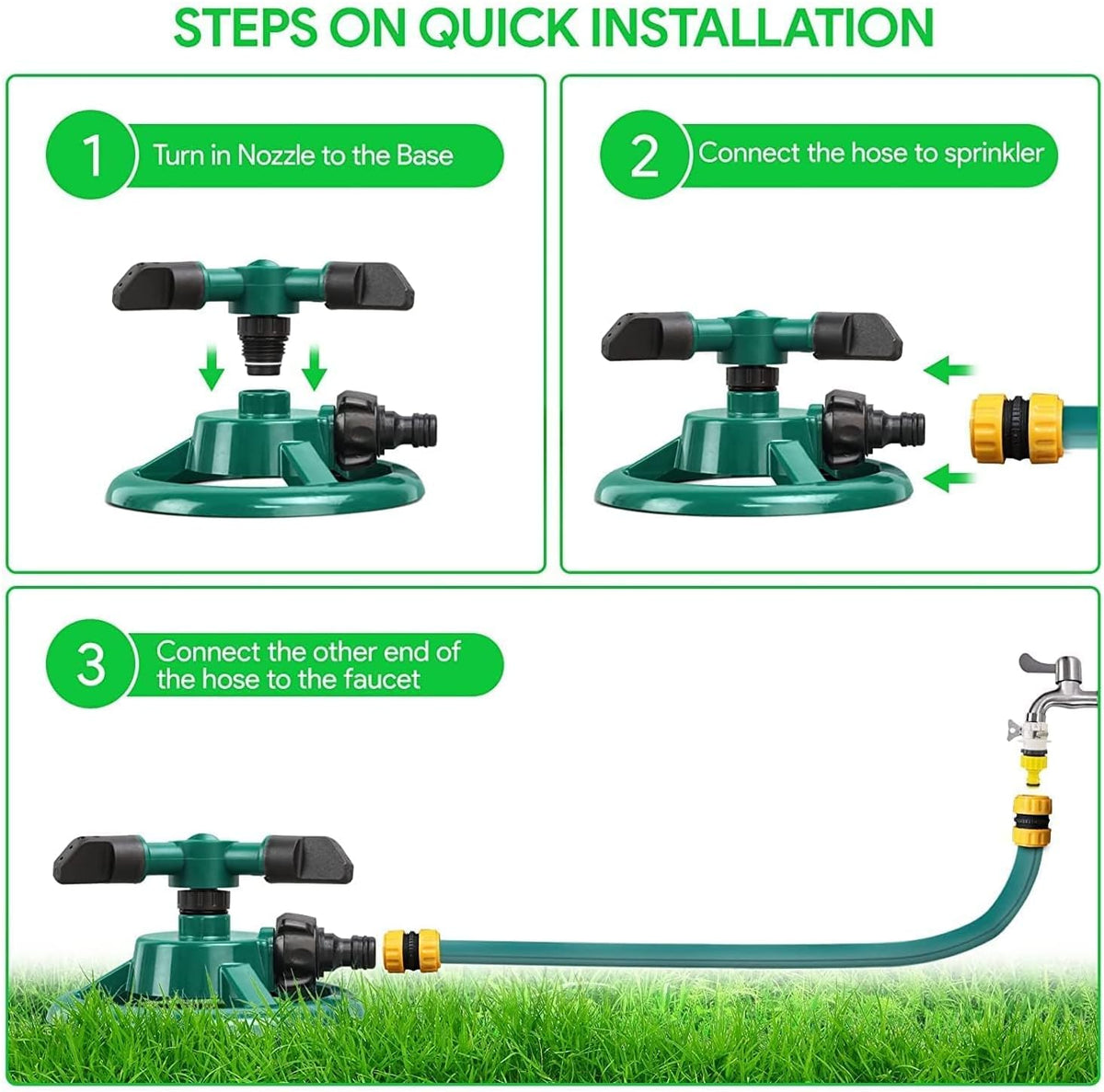 STEPS ON QUICK INSTALLATION

1 Turn in Nozzle to the Base

2 Connect the hose to sprinkler

3 Connect the other end of the hose to the faucet