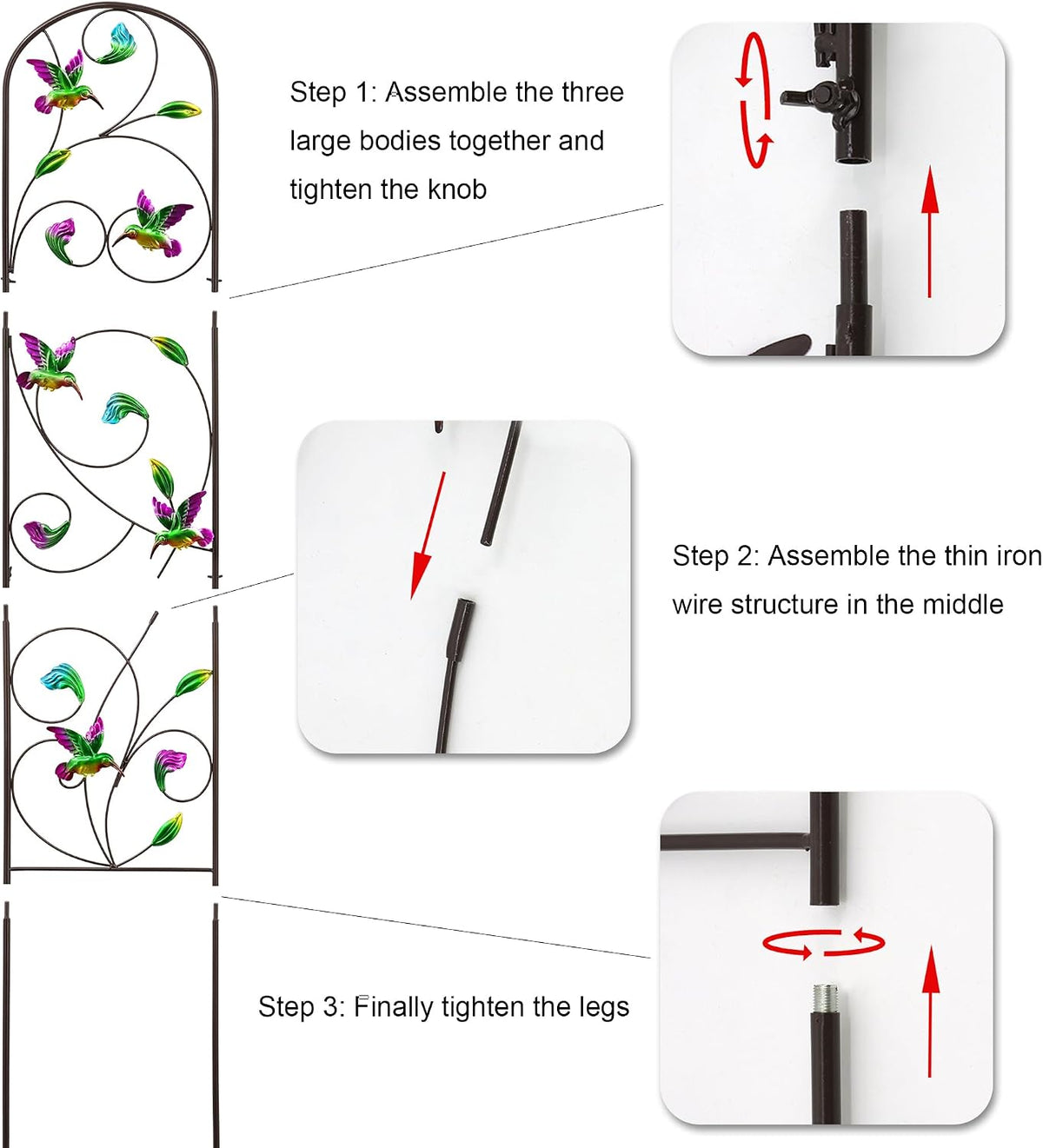 Step 1: Assemble the three large bodies together and tighten the knob

Step 2: Assemble the thin iron wire structure in the middle

Step 3: Finally tighten the legs