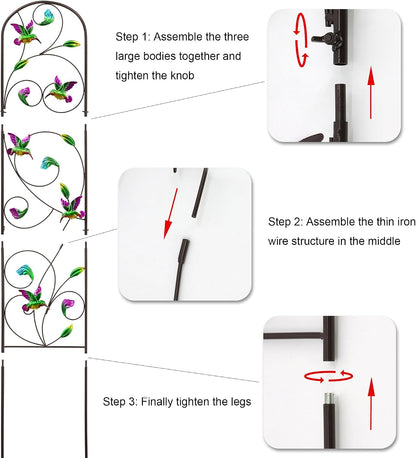 Step 1: Assemble the three large bodies together and tighten the knob

Step 2: Assemble the thin iron wire structure in the middle

Step 3: Finally tighten the legs