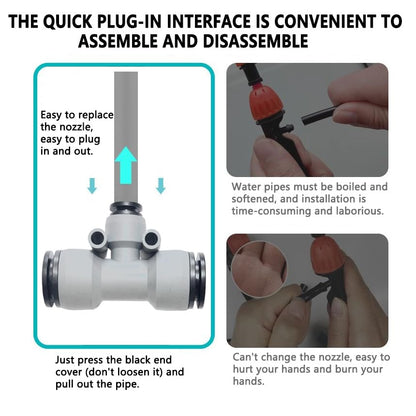 THE QUICK PLUG-IN INTERFACE IS CONVENIENT TO ASSEMBLE AND DISASSEMBLE

Easy to replace the nozzle, easy to plug in and out.

Just press the black end cover (don't loosen it) and pull out the pipe.

Water pipes must be boiled and softened, and installation is time-consuming and laborious.

Can't change the nozzle, easy to hurt your hands and burn your hands.