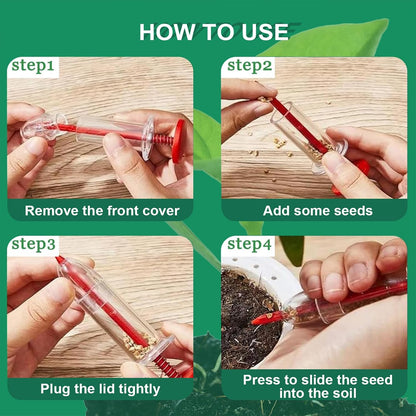 HOW TO USE

step1

Remove the front cover

step2

Add some seeds

step3

Plug the lid tightly

step4

Press to slide the seed into the soil