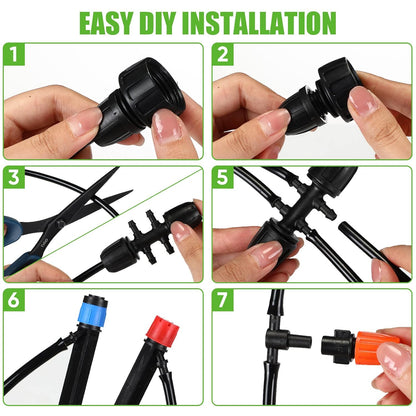 EASY DIY INSTALLATION

1

2

3

5

6

7