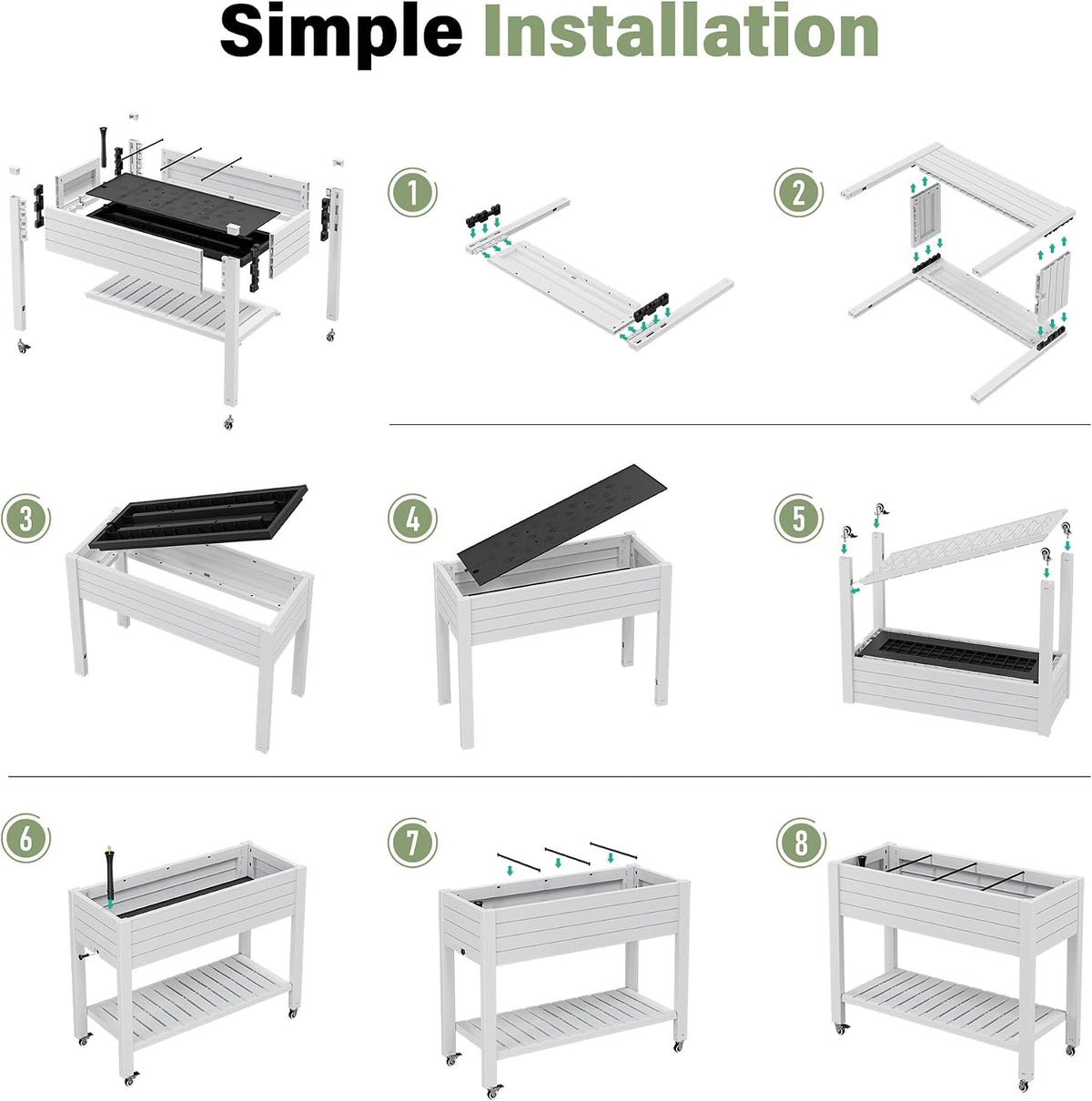 Simple Installation

1

2

3

4

5

6

7

8