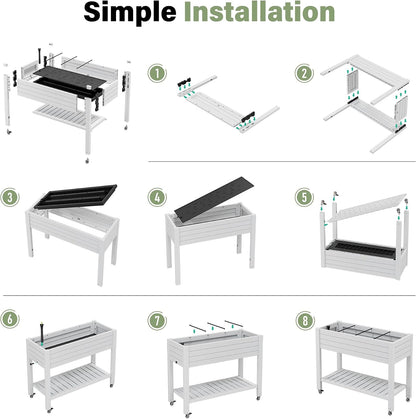 Simple Installation

1

2

3

4

5

6

7

8