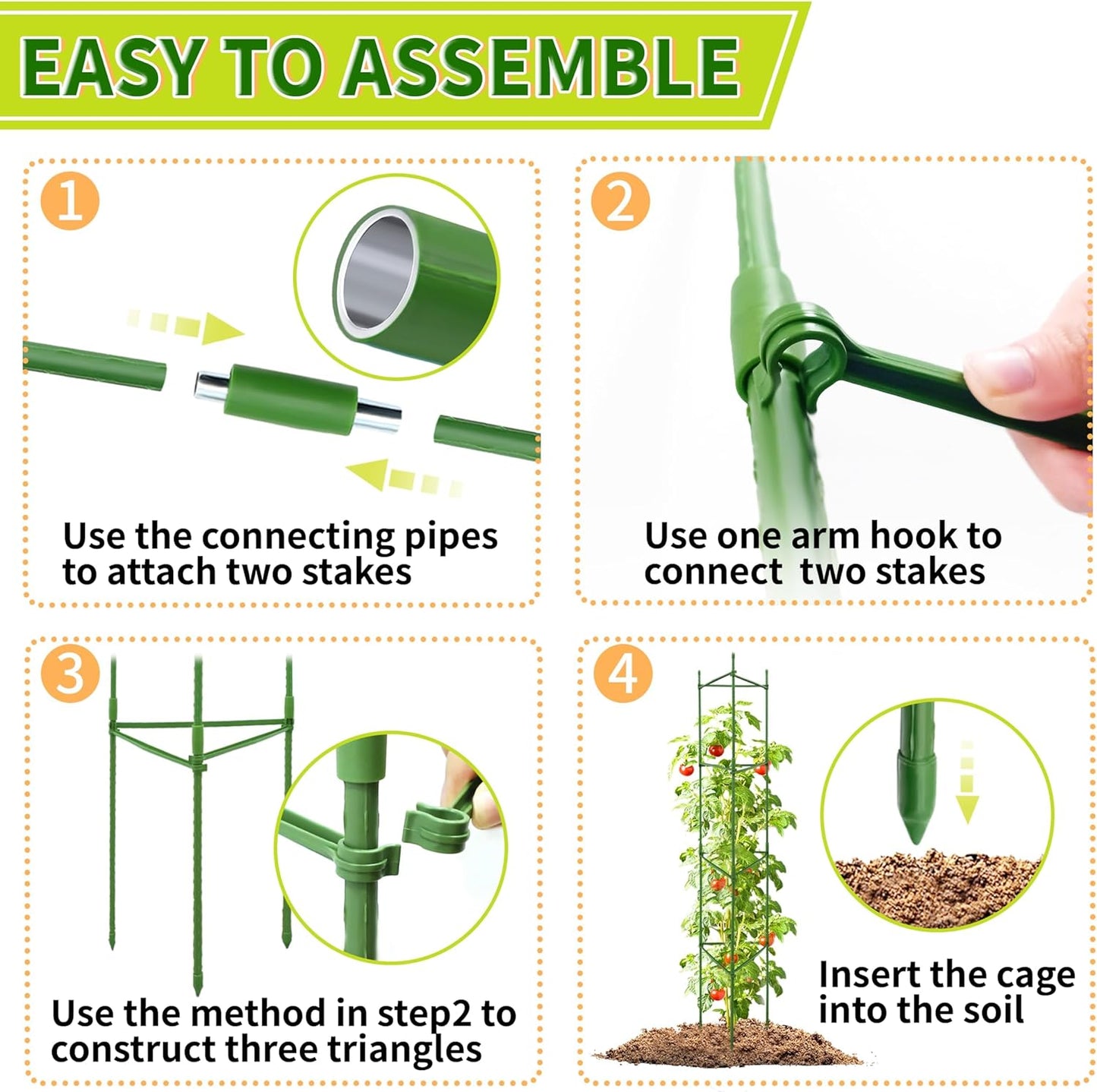 EASY TO ASSEMBLE

1

Use the connecting pipes to attach two stakes

2

Use one arm hook to connect  two stakes

3

Use the method in step2 to construct three triangles

4

Insert the cage into the soil