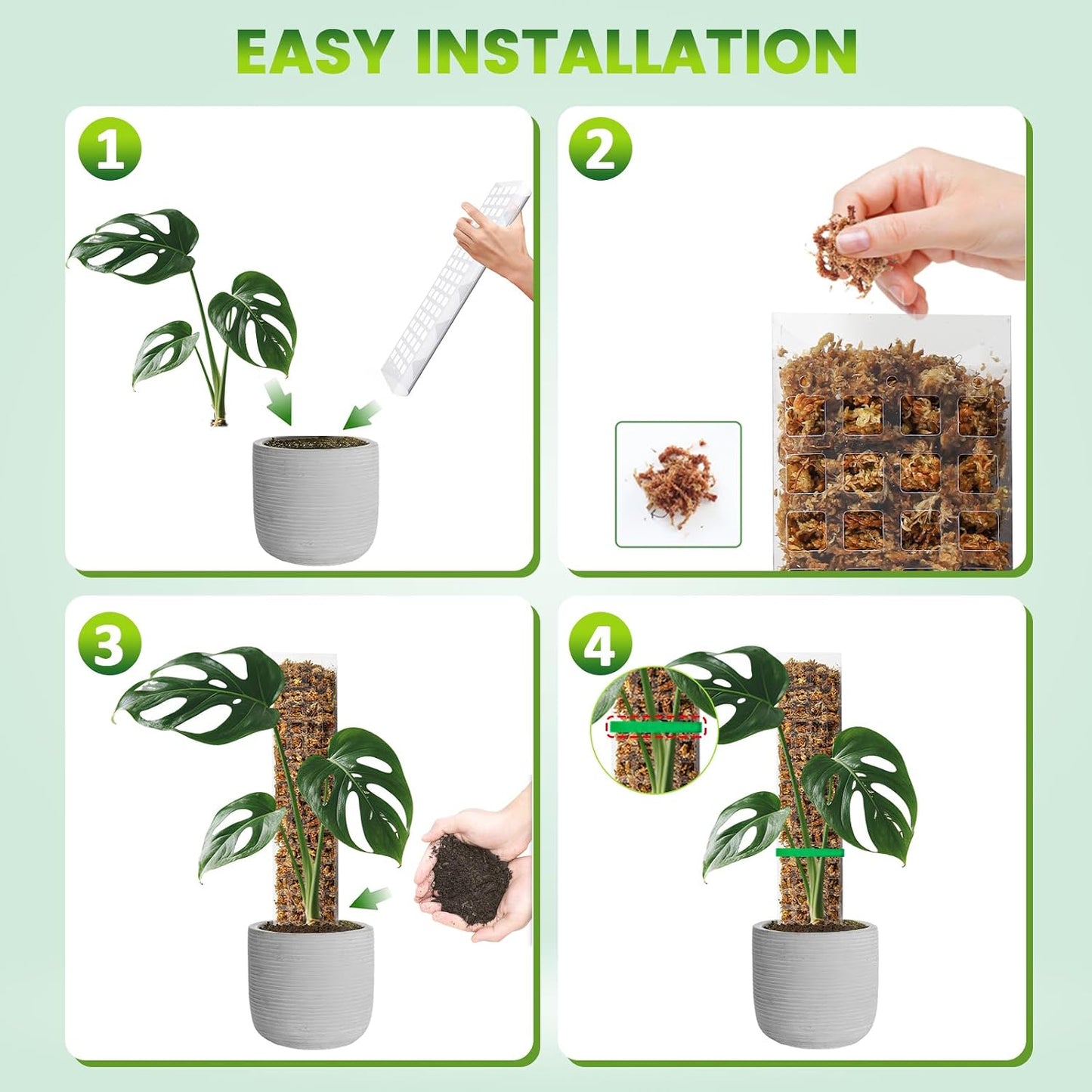 EASY INSTALLATION

1

2

3

4