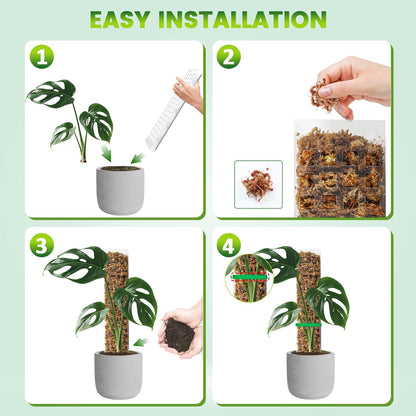 EASY INSTALLATION

1

2

3

4