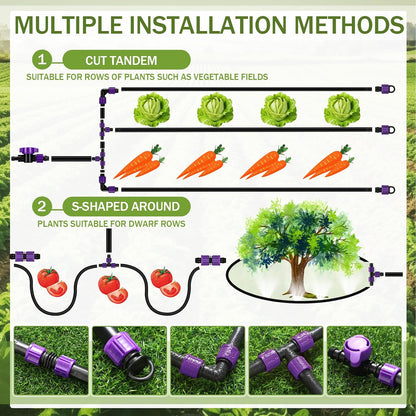 MULTIPLE INSTALLATION METHODS

1 CUT TANDEM

SUITABLE FOR ROWS OF PLANTS SUCH AS VEGETABLE FIELDS

2 S-SHAPED AROUND

PLANTS SUITABLE FOR DWARF ROWS