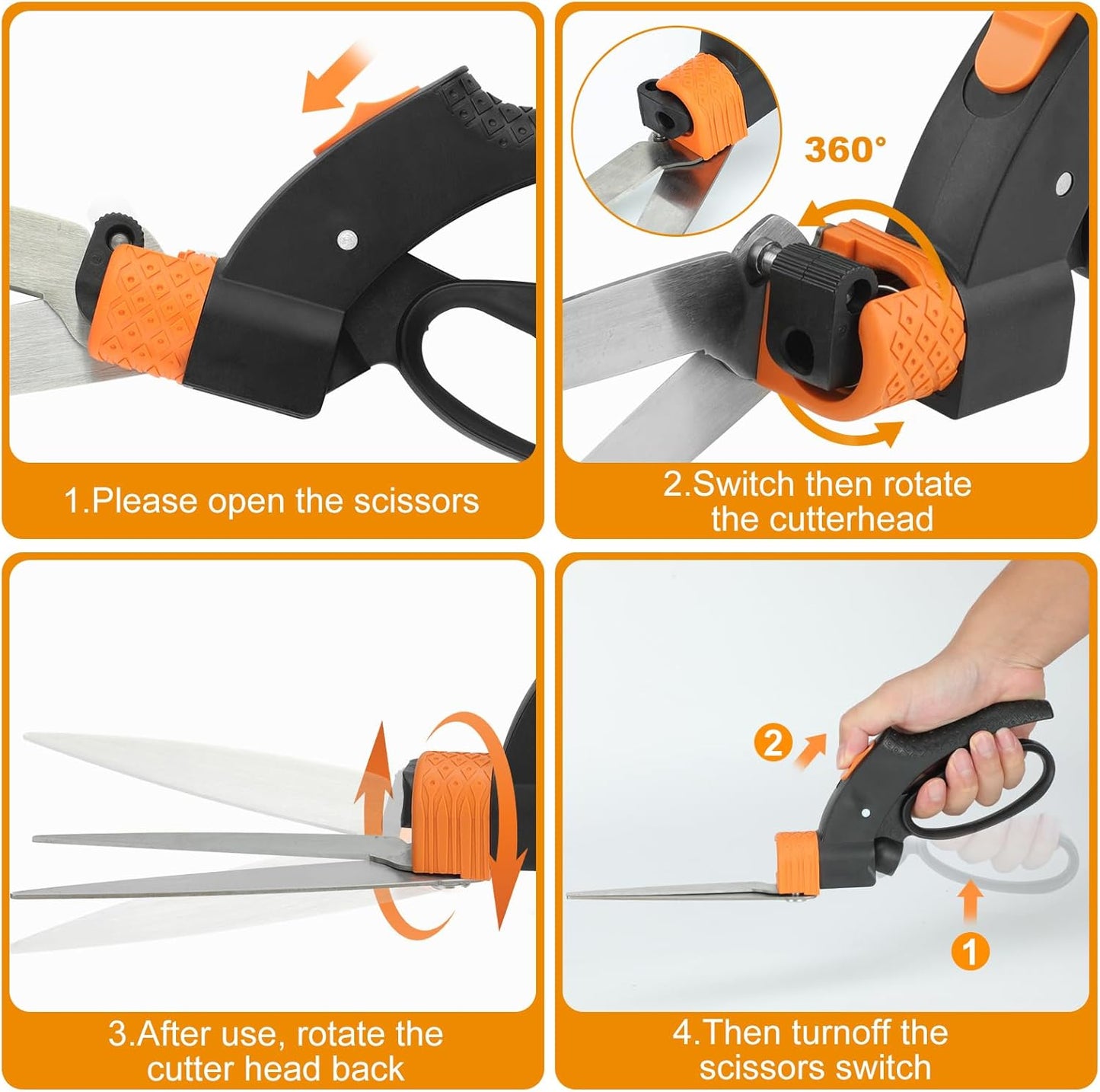 1.Please open the scissors

360°

2.Switch then rotate the cutterhead

3.After use, rotate the cutter head back

2

1

4.Then turnoff the scissors switch