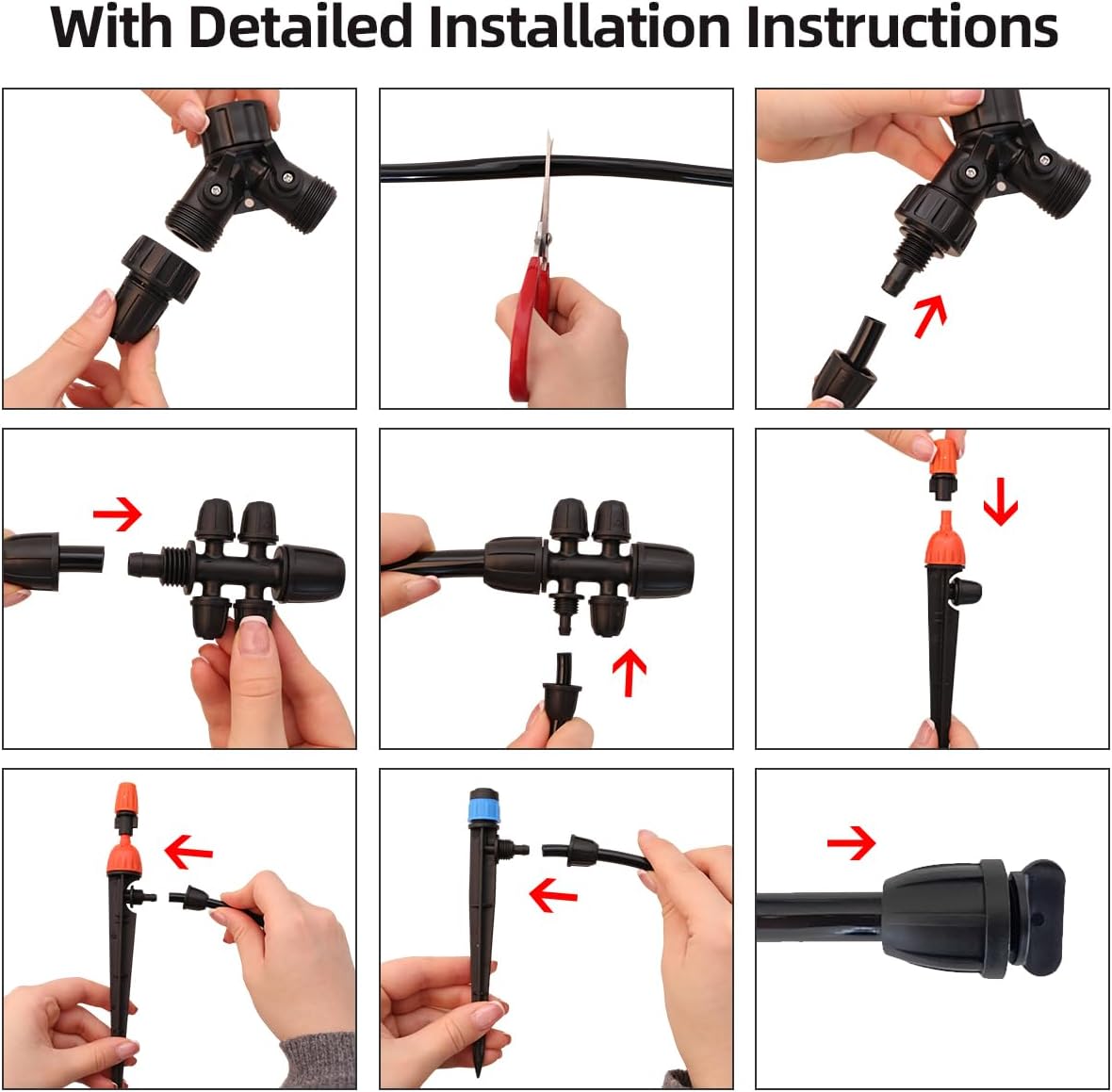 With Detailed Installation Instructions