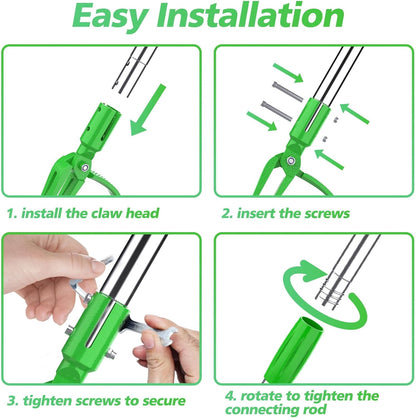 Easy Installation

1. install the claw head

2. insert the screws

3. tighten screws to secure

4. rotate to tighten the connecting rod