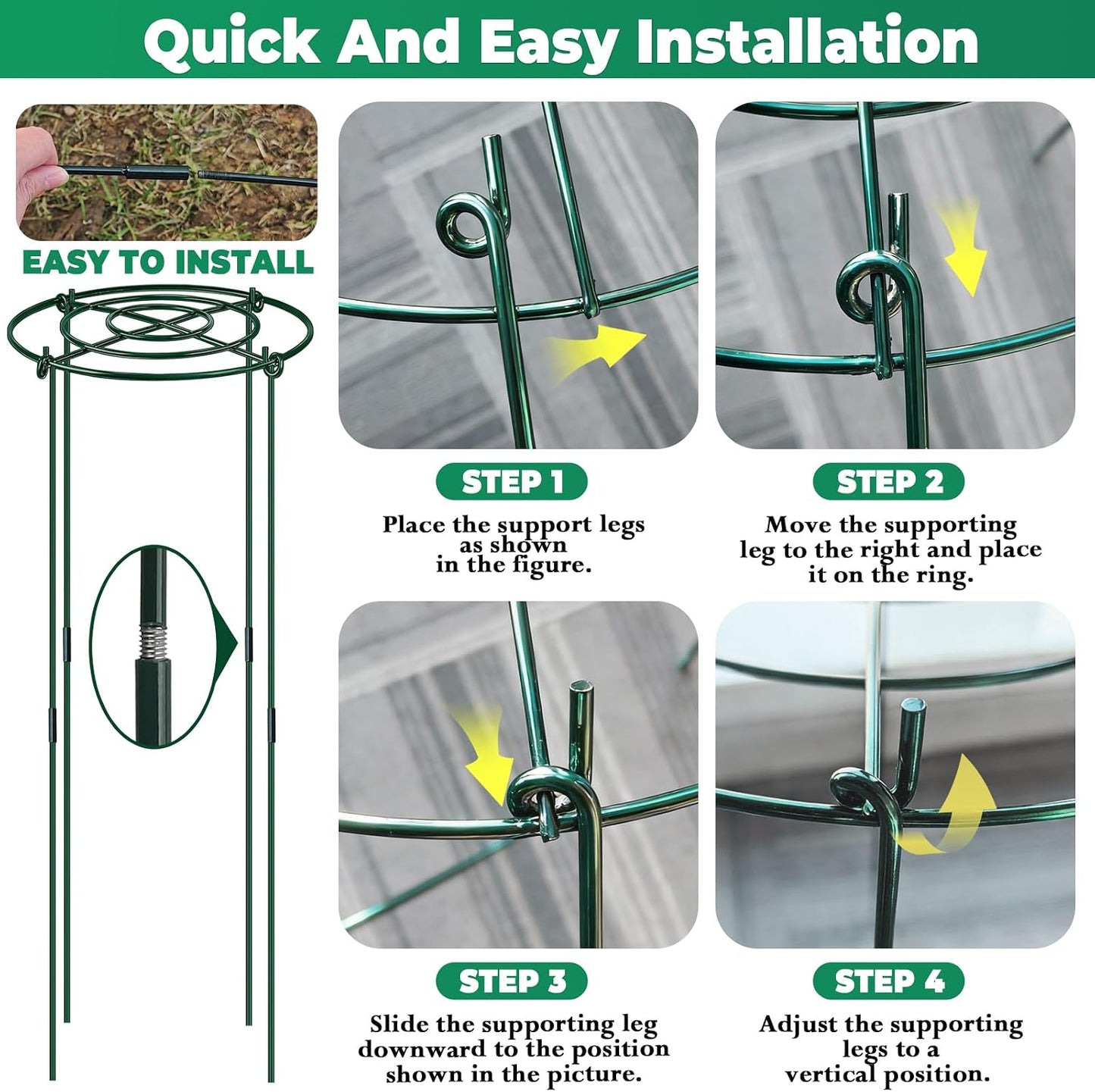 Quick And Easy Installation

EASY TO INSTALL

STEP 1

Place the support legs as shown in the figure.

STEP 2

Move the supporting leg to the right and place it on the ring.

STEP 3

Slide the supporting leg downward to the position shown in the picture.

STEP 4

Adjust the supporting legs to a vertical position.