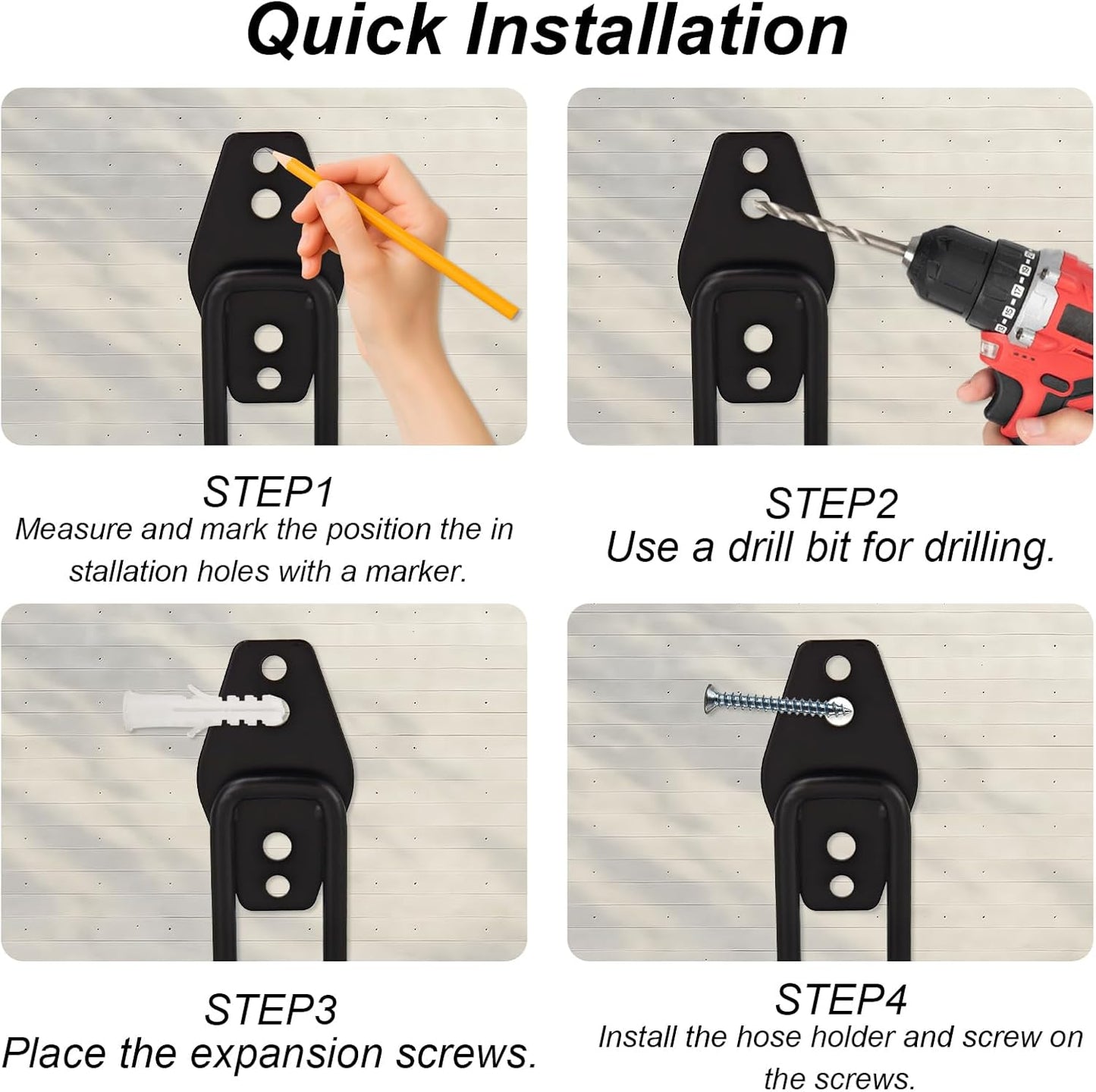 Quick Installation

STEP1
Measure and mark the position the in stallation holes with a marker.

STEP2
Use a drill bit for drilling.

STEP3
Place the expansion screws.

STEP4
Install the hose holder and screw on the screws.