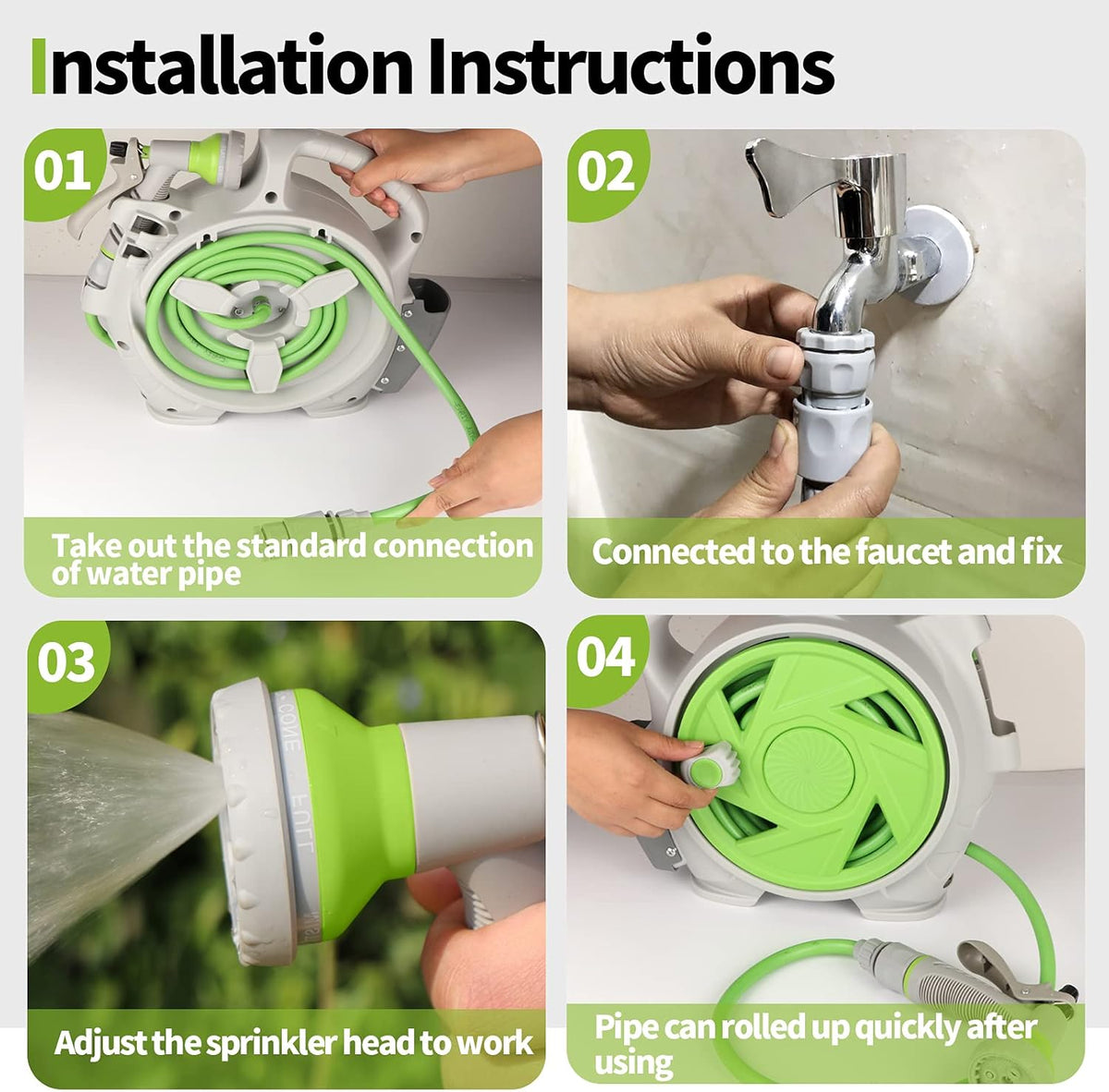 Installation Instructions

01

Take out the standard connection of water pipe

02

Connected to the faucet and fix

03

CONE

FULL

Adjust the sprinkler head to work

04

Pipe can rolled up quickly after using