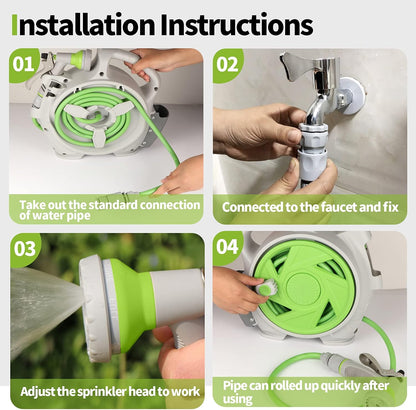 Installation Instructions

01

Take out the standard connection of water pipe

02

Connected to the faucet and fix

03

Adjust the sprinkler head to work

04

Pipe can rolled up quickly after using