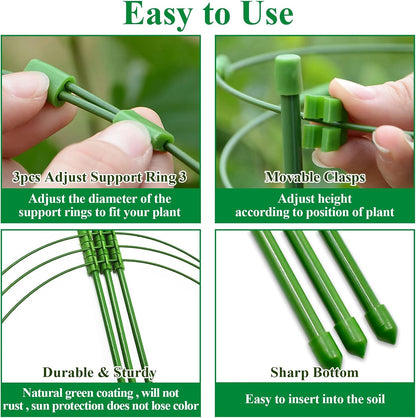 Easy to Use

3pcs Adjust Support Ring 3

Adjust the diameter of the support rings to fit your plant

Movable Clasps

Adjust height according to position of plant

Durable & Sturdy

Natural green coating , will not rust , sun protection does not lose color

Sharp Bottom

Easy to insert into the soil