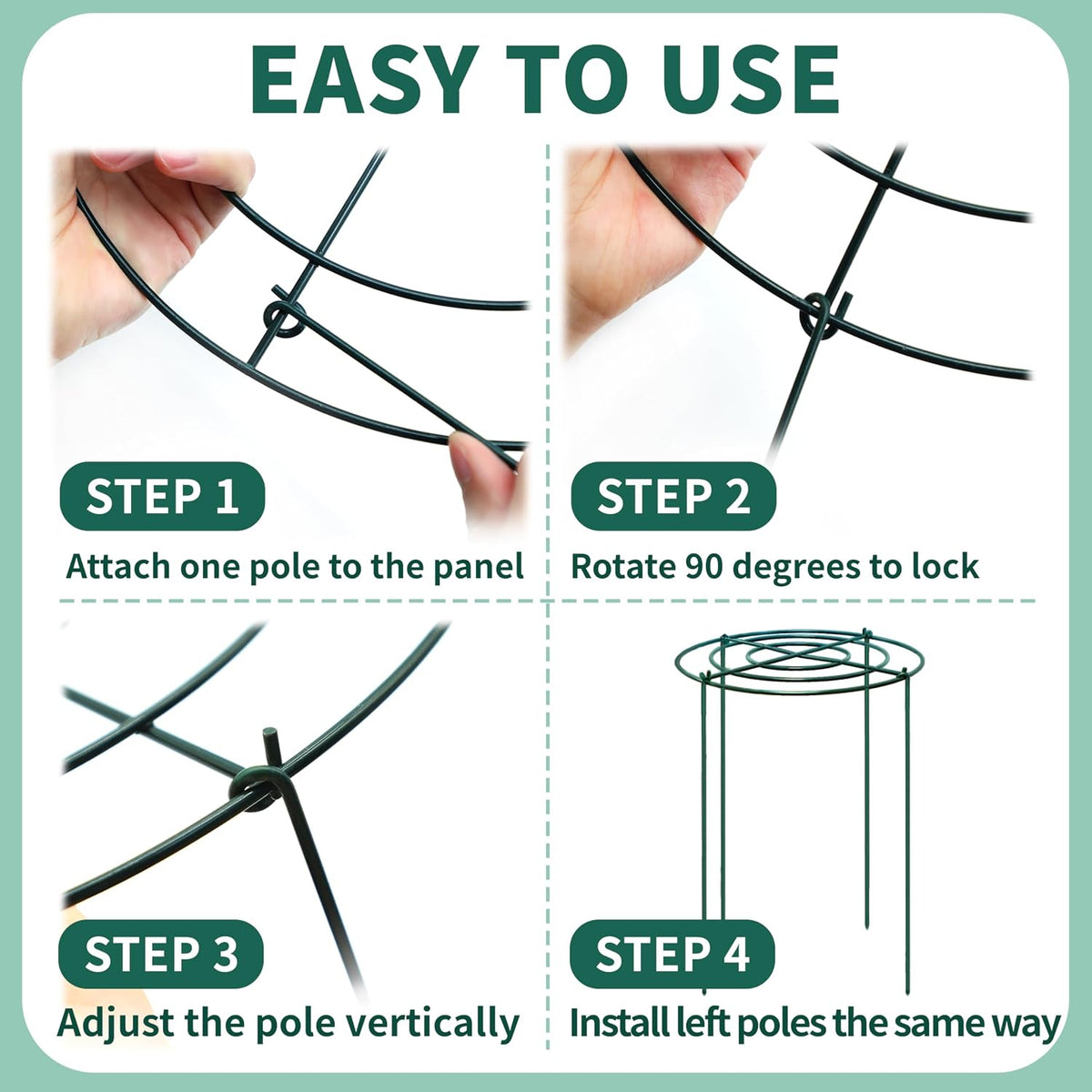 EASY TO USE

STEP 1
Attach one pole to the panel

STEP 2
Rotate 90 degrees to lock

STEP 3
Adjust the pole vertically

STEP 4
Install left poles the same way