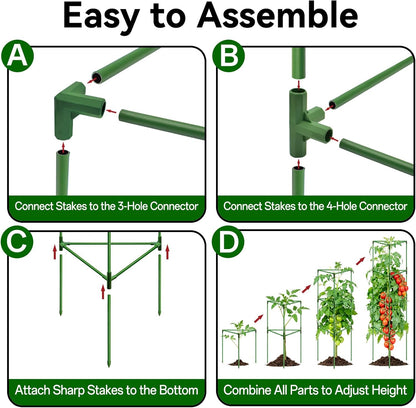 Easy to Assemble

A

Connect Stakes to the 3-Hole Connector

B

Connect Stakes to the 4-Hole Connector

C

Attach Sharp Stakes to the Bottom

D

Combine All Parts to Adjust Height