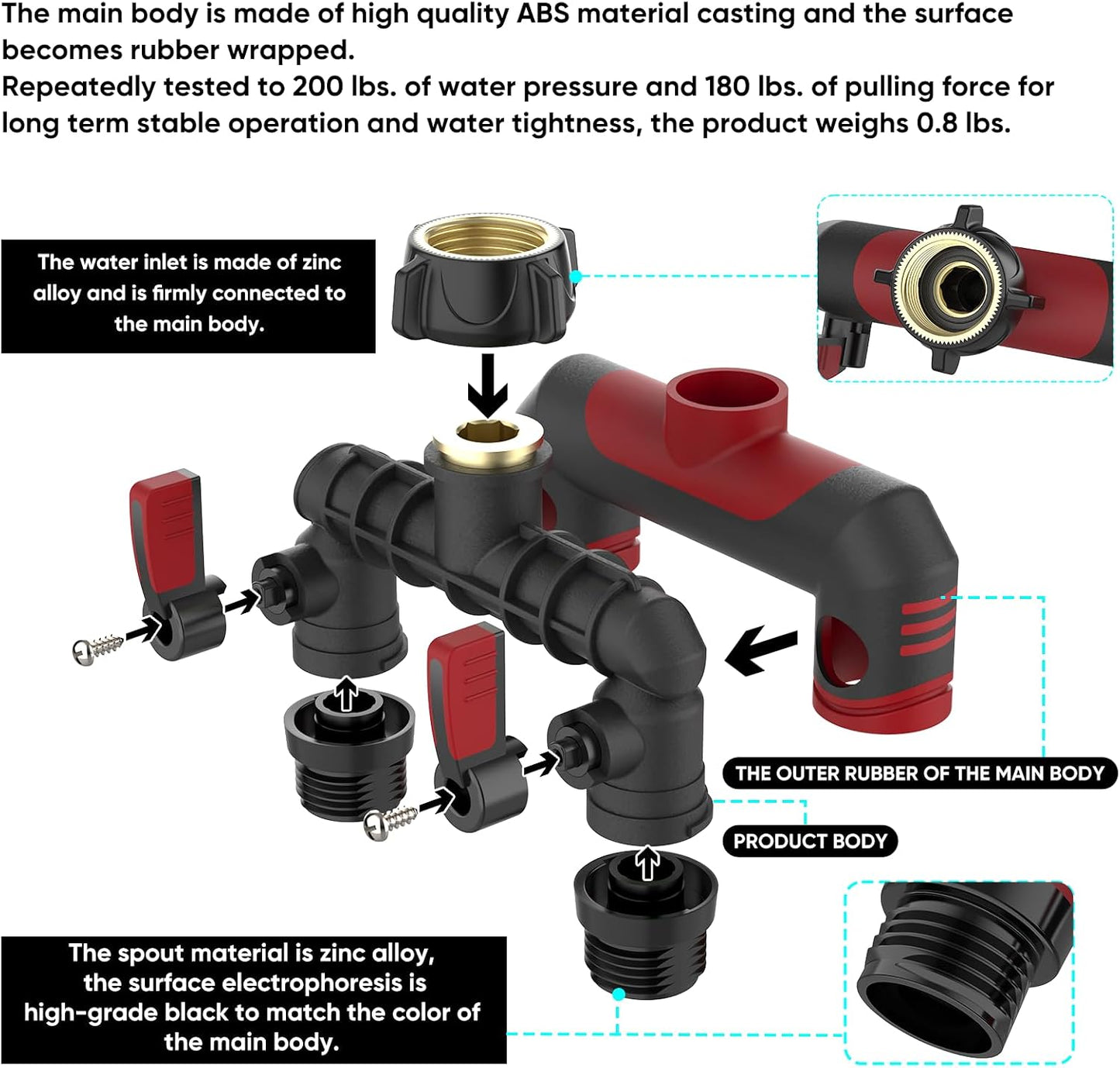 The main body is made of high quality ABS material casting and the surface becomes rubber wrapped.
Repeatedly tested to 200 lbs. of water pressure and 180 lbs. of pulling force for long term stable operation and water tightness, the product weighs 0.8 lbs.

The water inlet is made of zinc alloy and is firmly connected to the main body.

THE OUTER RUBBER OF THE MAIN BODY

PRODUCT BODY

The spout material is zinc alloy, the surface electrophoresis is high-grade black to match the color of the main body.