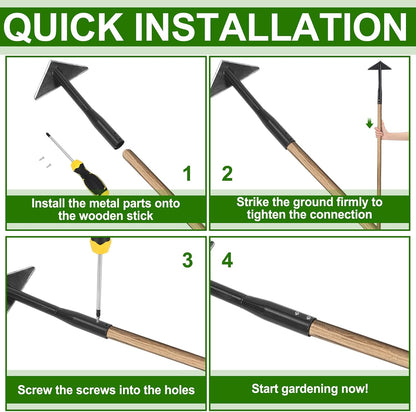 QUICK INSTALLATION

1

Install the metal parts onto the wooden stick

2

Strike the ground firmly to tighten the connection

3

Screw the screws into the holes

4

Start gardening now!