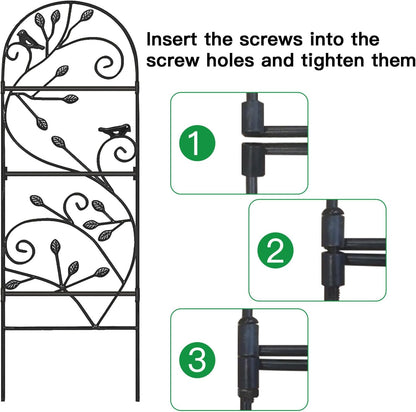 Insert the screws into the screw holes and tighten them

1

2

3