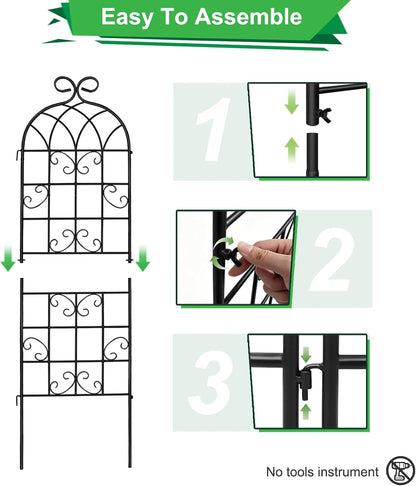 Easy To Assemble

1

2

3

No tools instrument