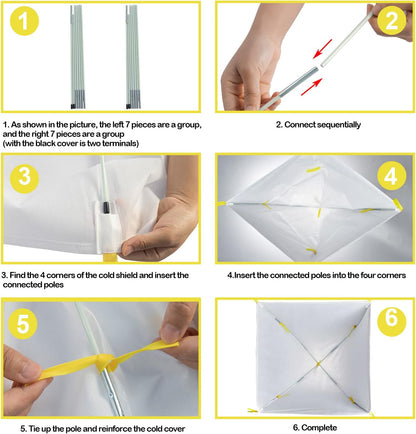 1

2

1. As shown in the picture, the left 7 pieces are a group, and the right 7 pieces are a group (with the black cover is two terminals)

2. Connect sequentially

3

4

3. Find the 4 corners of the cold shield and insert the connected poles

4.Insert the connected poles into the four corners

5

6

5. Tie up the pole and reinforce the cold cover

6. Complete