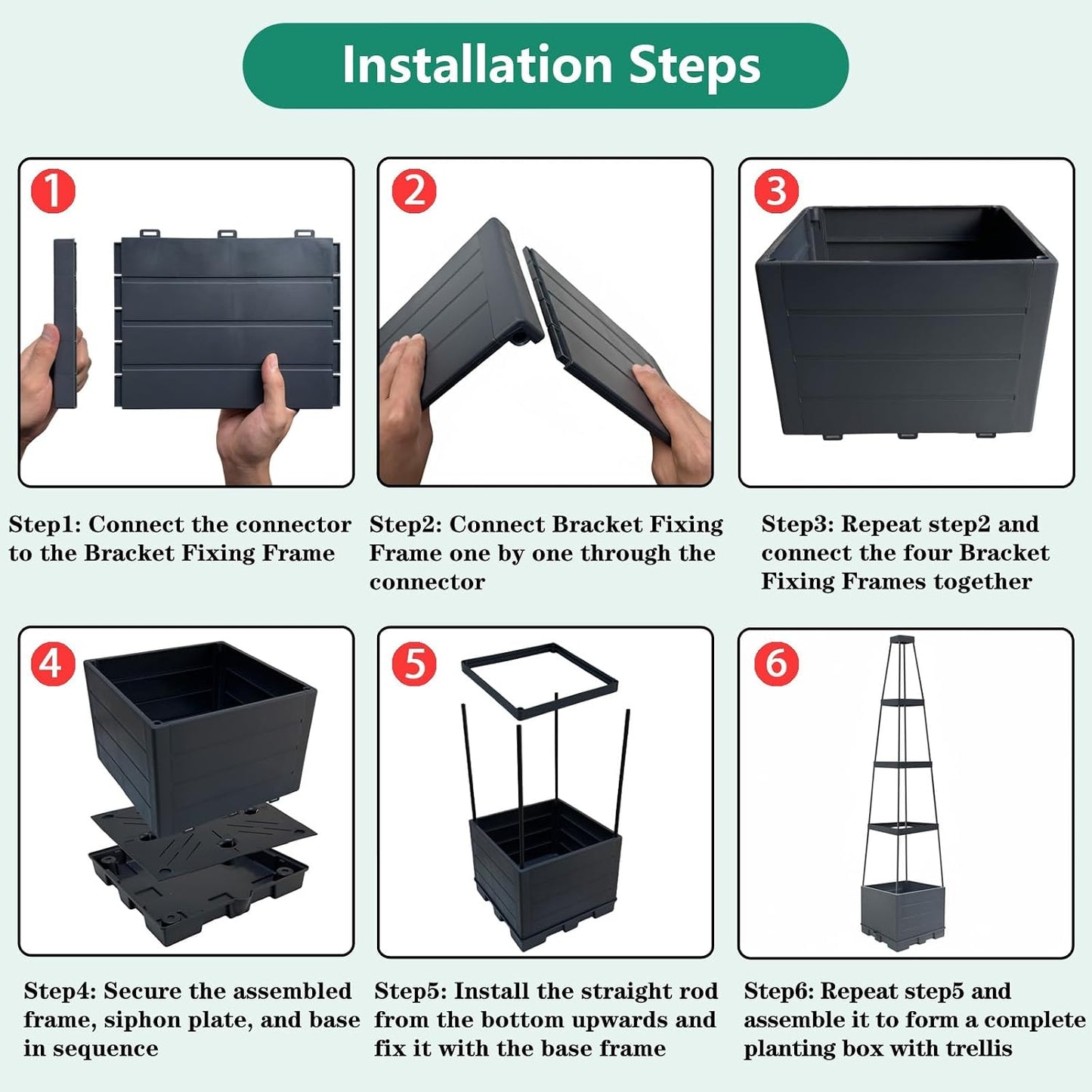 Installation Steps

1

Step1: Connect the connector to the Bracket Fixing Frame

2

Step2: Connect Bracket Fixing Frame one by one through the connector

3

Step3: Repeat step2 and connect the four Bracket Fixing Frames together

4

Step4: Secure the assembled frame, siphon plate, and base in sequence

5

Step5: Install the straight rod from the bottom upwards and fix it with the base frame

6

Step6: Repeat step5 and assemble it to form a complete planting box with trellis