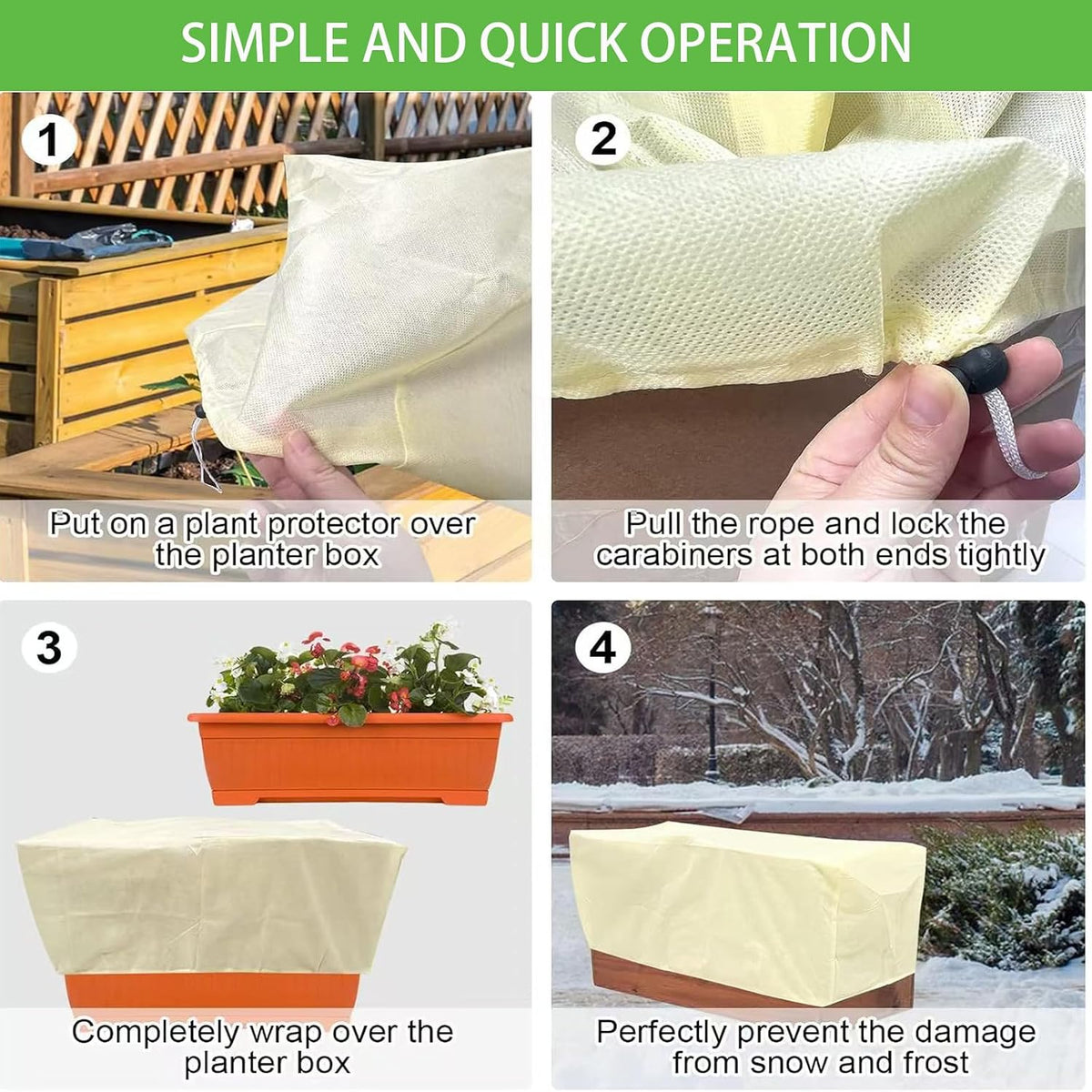 SIMPLE AND QUICK OPERATION

1

Put on a plant protector over the planter box

2

Pull the rope and lock the carabiners at both ends tightly

3

Completely wrap over the planter box

4

Perfectly prevent the damage from snow and frost