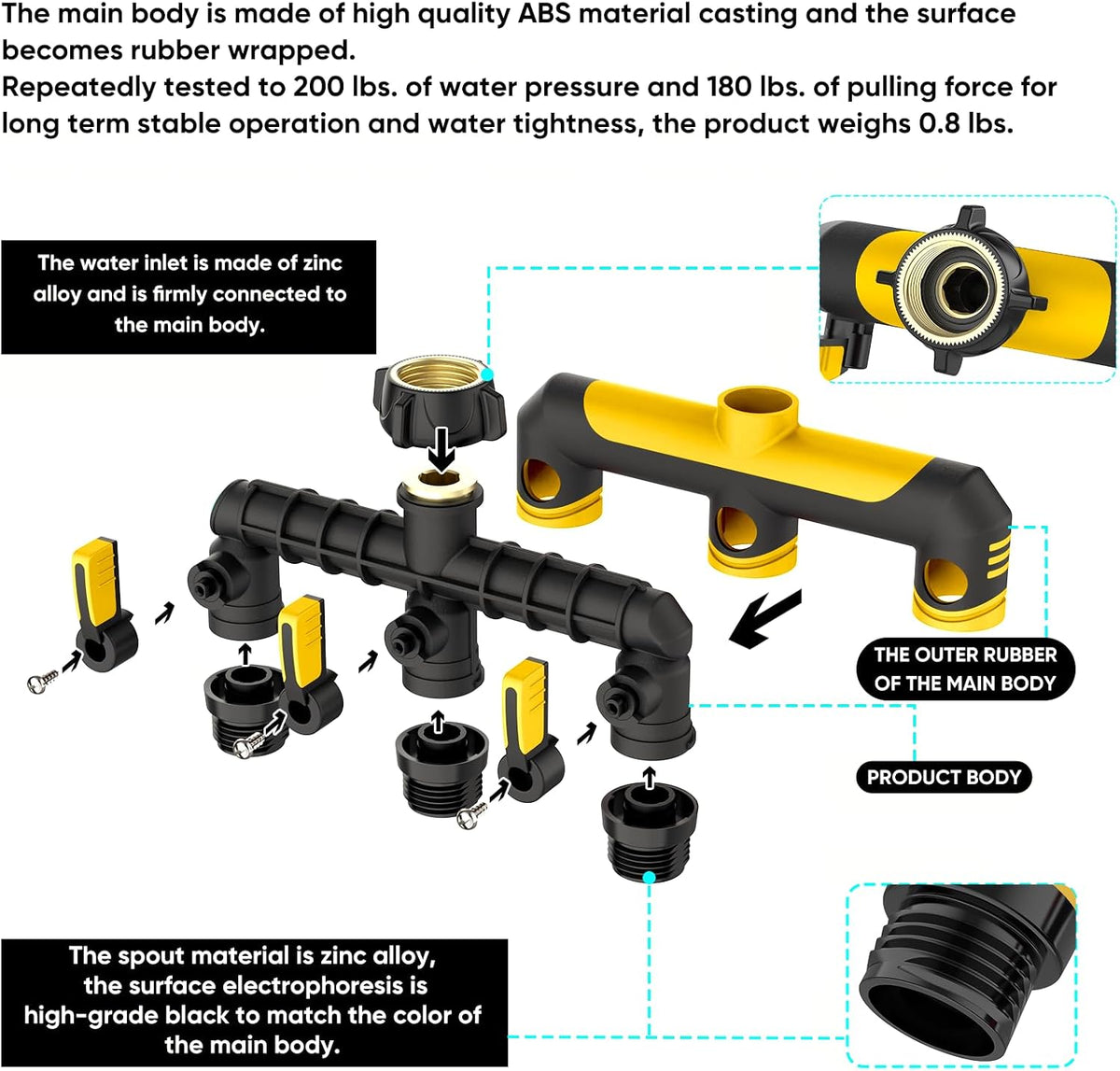 The main body is made of high quality ABS material casting and the surface becomes rubber wrapped.
Repeatedly tested to 200 lbs. of water pressure and 180 lbs. of pulling force for long term stable operation and water tightness, the product weighs 0.8 lbs.

The water inlet is made of zinc alloy and is firmly connected to the main body.

THE OUTER RUBBER OF THE MAIN BODY

PRODUCT BODY

The spout material is zinc alloy, the surface electrophoresis is high-grade black to match the color of the main body.