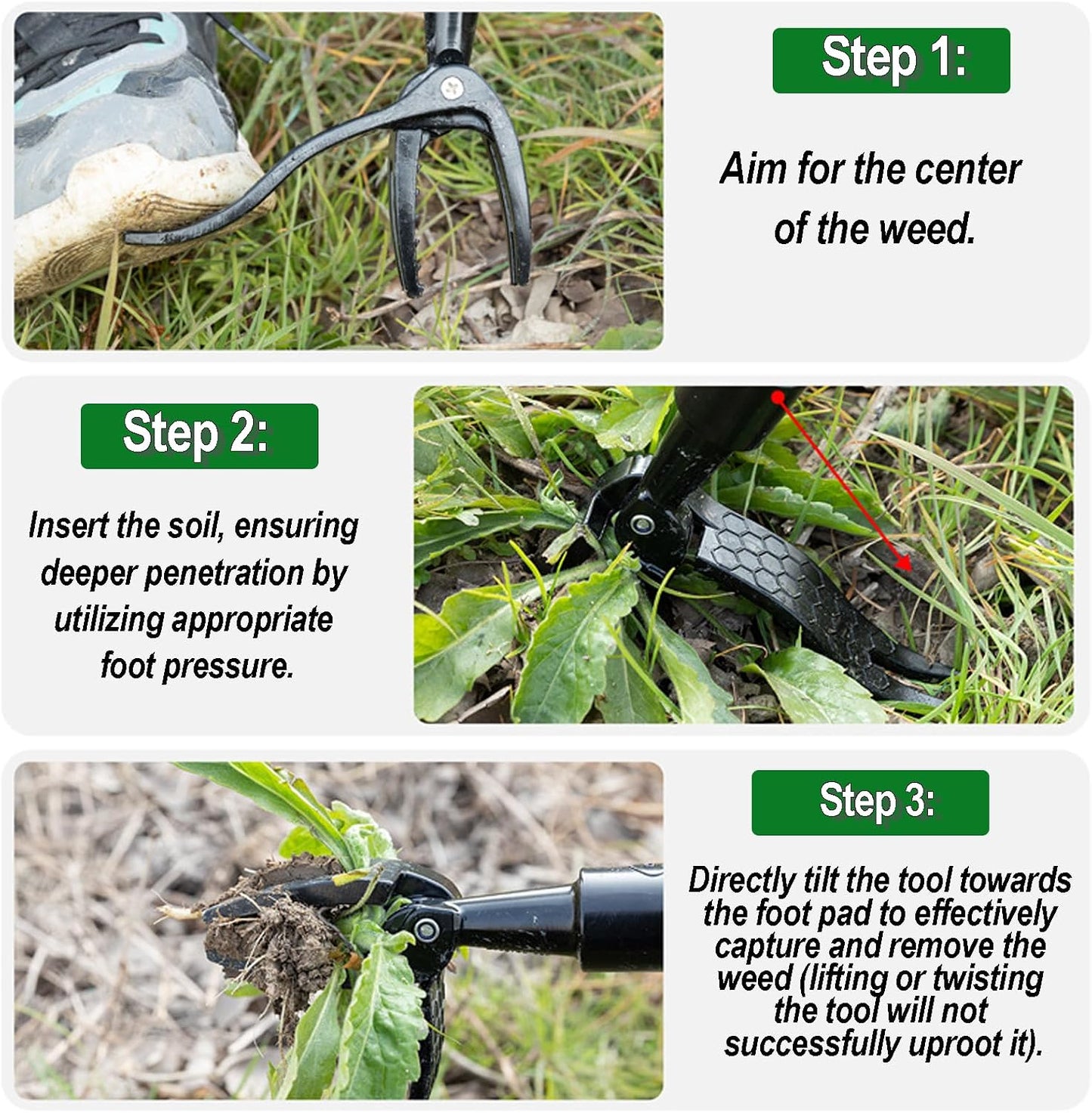 Step 1:

Aim for the center of the weed.

Step 2:

Insert the soil, ensuring deeper penetration by utilizing appropriate foot pressure.

Step 3:

Directly tilt the tool towards the foot pad to effectively capture and remove the weed (lifting or twisting the tool will not successfully uproot it).