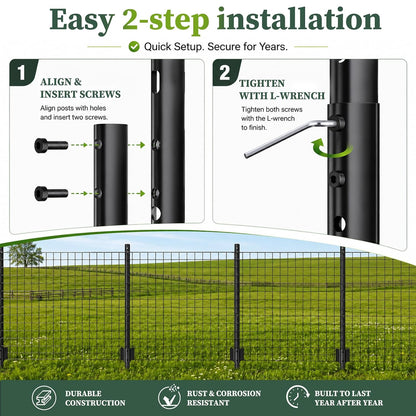 Easy 2-step installation

Quick Setup. Secure for Years.

1

ALIGN & INSERT SCREWS

Align posts with holes and insert two screws.

2

TIGHTEN WITH L-WRENCH

Tighten both screws with the L-wrench to finish.

DURABLE CONSTRUCTION

RUST & CORROSION RESISTANT

BUILT TO LAST YEAR AFTER YEAR