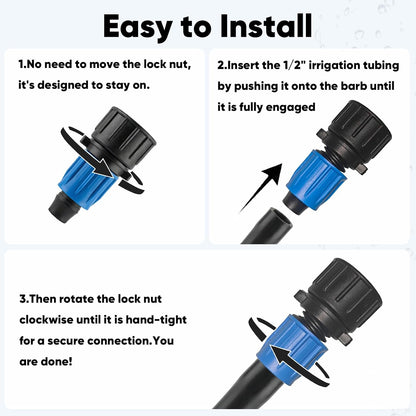 Easy to Install

1.No need to move the lock nut, it's designed to stay on.

2.Insert the 1/2" irrigation tubing by pushing it onto the barb until it is fully engaged

3.Then rotate the lock nut clockwise until it is hand-tight for a secure connection.You are done!