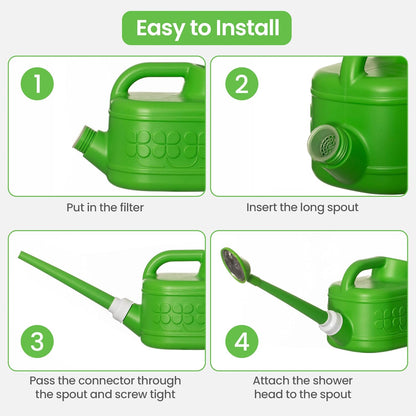 Easy to Install

1

Put in the filter

2

Insert the long spout

3

Pass the connector through the spout and screw tight

4

Attach the shower head to the spout